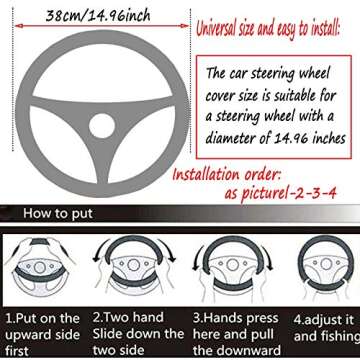 38cm/14.96inch

Universal size and easy to install:

The car steering wheel cover size is suitable for a steering wheel with a diameter of 14.96 inches

Installation order: as picture1-2-3-4

How to put

1.Put on the upward side first

2.Two hand Slide down the two side

3.Hands press here and pull the downward

4.adjust it and fishing