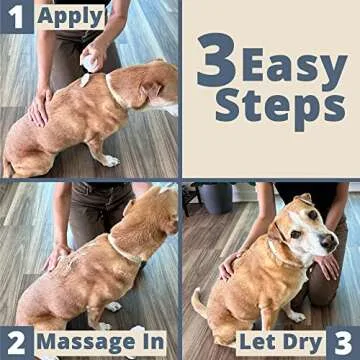 1 Apply

3 Easy Steps

2 Massage In

Let Dry 3