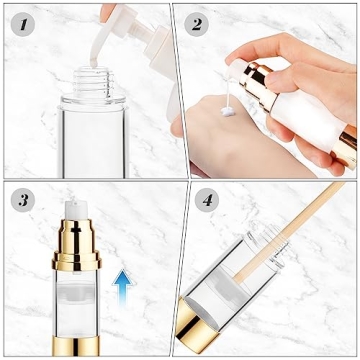 1

2

3

4