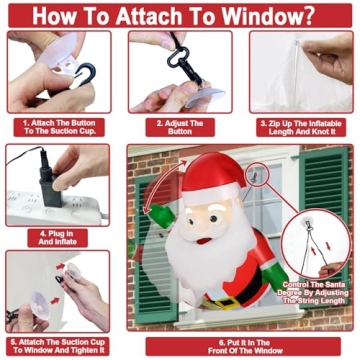 How To Attach To Window?

1. Attach The Button To The Suction Cup.

2. Adjust The Button

3. Zip Up The Inflatable Length And Knot It

4. Plug In And Inflate

Control The Santa Degree By Adjusting The String Length

5. Attatch The Suction Cup To Window And Tighten It

6. Put It In The Front Of The Window