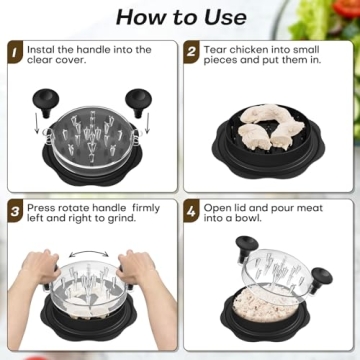 How to Use

1 Instal the handle into the clear cover.

2 Tear chicken into small pieces and put them in.

3 Press rotate handle firmly left and right to grind.

4 Open lid and pour meat into a bowl.