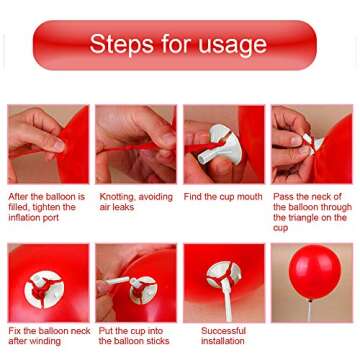 Steps for usage

After the balloon is filled, tighten the inflation port

Knotting, avoiding air leaks

Find the cup mouth

Pass the neck of the balloon through the triangle on the cup

Fix the balloon neck after winding

Put the cup into the balloon sticks

Successful installation