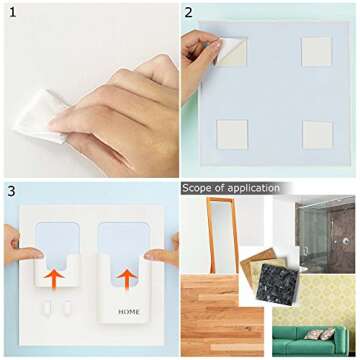 1

2

3

HOME

Scope of application