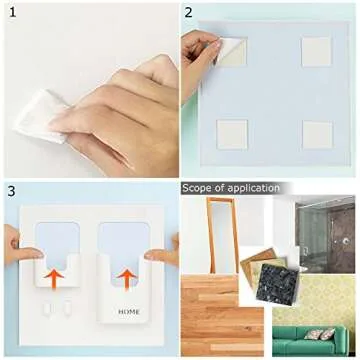 1

2

3

HOME

Scope of application