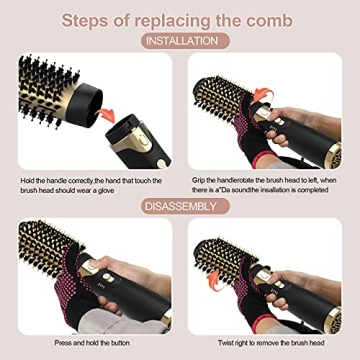 Steps of replacing the comb

INSTALLATION

Hold the handle correctly,the hand that touch the brush head should wear a glove

Grip the handlerotate the brush head to left, when there is a"Da soundthe insallation is completed

DISASSEMBLY

Press and hold the button

Twist right to remove the brush head