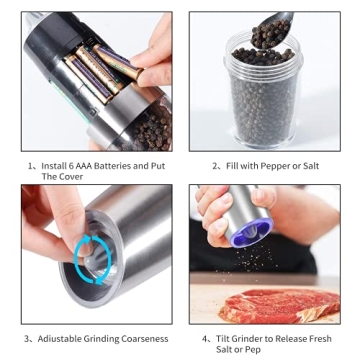 1、Install 6 AAA Batteries and Put The Cover

2、Fill with Pepper or Salt

3、Adiustable Grinding Coarseness

4、Tilt Grinder to Release Fresh Salt or Pep