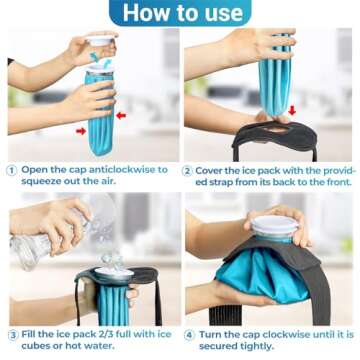 How to use

① Open the cap anticlockwise to squeeze out the air.

② Cover the ice pack with the provided strap from its back to the front.

③ Fill the ice pack 2/3 full with ice cubes or hot water.

④ Turn the cap clockwise until it is secured tightly.