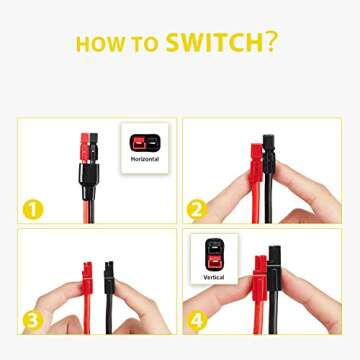 HOW TO SWITCH?

Horizontal

1

2

3

Vertical

4