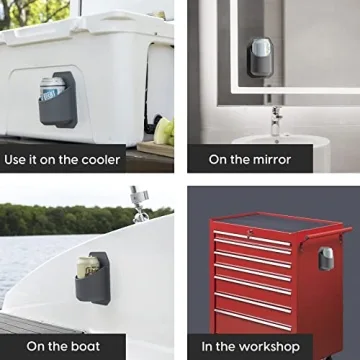 Use it on the cooler

On the mirror

On the boat

In the workshop