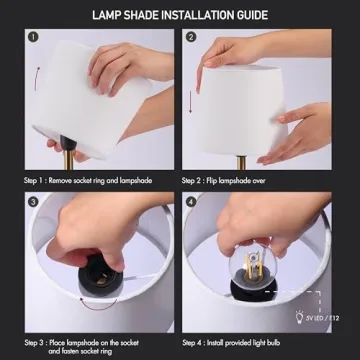 LAMP SHADE INSTALLATION GUIDE

1

Step 1 : Remove socket ring and lampshade

2

Step 2 : Flip lampshade over

3

Step 3 : Place lampshade on the socket and fasten socket ring

4

5V LED / E12

Step 4 : Install provided light bulb