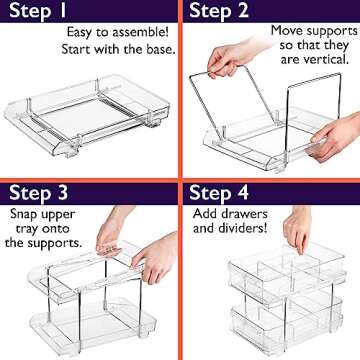 Step 1

Easy to assemble! Start with the base.

Step 2

Move supports so that they are vertical.

Step 3

Snap upper tray onto the supports.

Step 4

Add drawers and dividers!