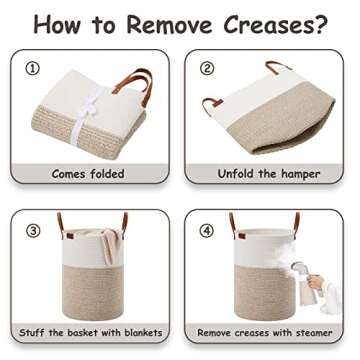 How to Remove Creases?

①

Comes folded

②

Unfold the hamper

③

Stuff the basket with blankets

④

Remove creases with steamer