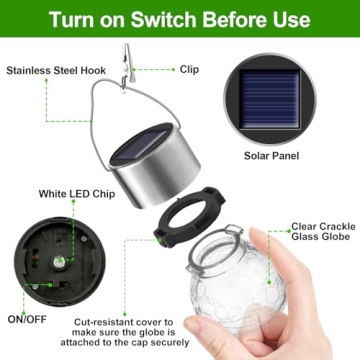 Turn on Switch Before Use

Stainless Steel Hook

Clip

Solar Panel

White LED Chip

Clear Crackle Glass Globe

ON/OFF

Cut-resistant cover to make sure the globe is attached to the cap securely