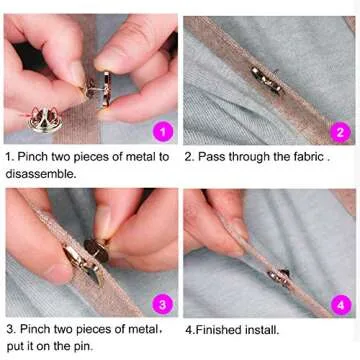 1

1. Pinch two pieces of metal to disassemble.

2

2. Pass through the fabric .

3

3. Pinch two pieces of metal, put it on the pin.

4

4.Finished install.