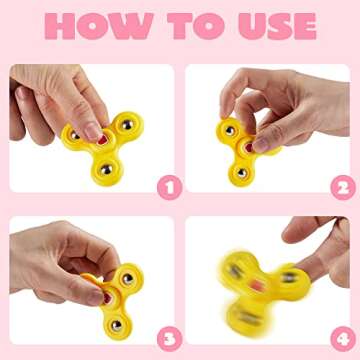 HOW TO USE

1

2

3

4