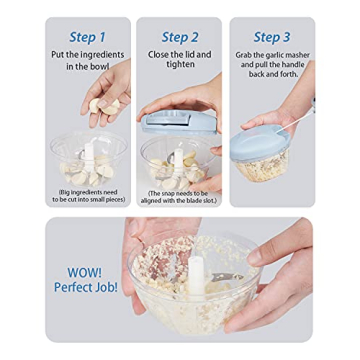 Step 1
Put the ingredients in the bowl

(Big ingredients need to be cut into small pieces)

Step 2
Close the lid and tighten

(The snap needs to be aligned with the blade slot.)

Step 3
Grab the garlic masher and pull the handle back and forth.

WOW!
Perfect Job!