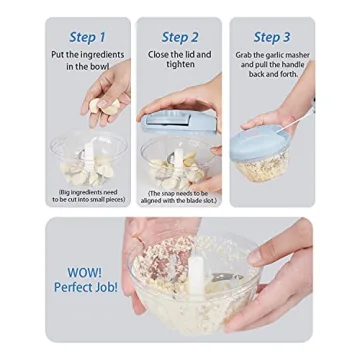 Step 1
Put the ingredients in the bowl
(Big ingredients need to be cut into small pieces)

Step 2
Close the lid and tighten
(The snap needs to be aligned with the blade slot.)

Step 3
Grab the garlic masher and pull the handle back and forth.

WOW!
Perfect Job!