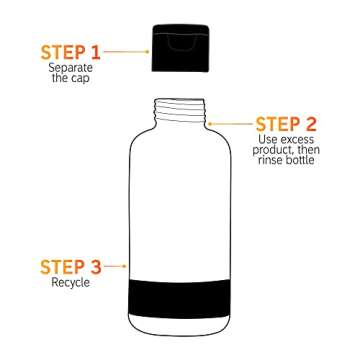 STEP 1
Separate the cap

STEP 2
Use excess product, then rinse bottle

STEP 3
Recycle