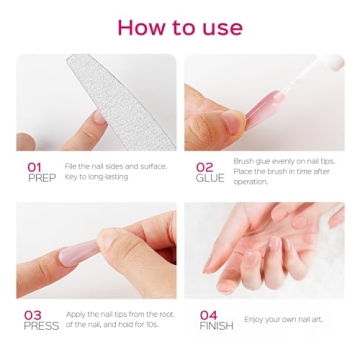 How to use

01
PREP

File the nail sides and surface. Key to long-lasting

02
GLUE

Brush glue evenly on nail tips. Place the brush in time after operation.

03
PRESS

Apply the nail tips from the root of the nail, and hold for 10s.

04
FINISH

Enjoy your own nail art.