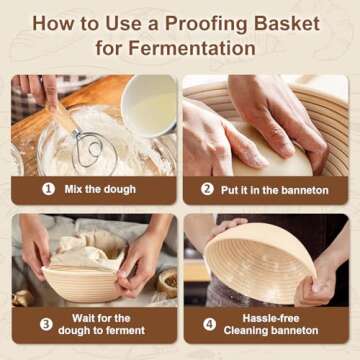 How to Use a Proofing Basket for Fermentation

1 Mix the dough

2 Put it in the banneton

3 Wait for the dough to ferment

4 Hassle-free Cleaning banneton