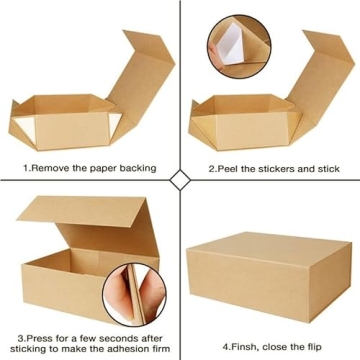 1.Remove the paper backing

2.Peel the stickers and stick

3.Press for a few seconds after sticking to make the adhesion firm

4.Finsh, close the flip