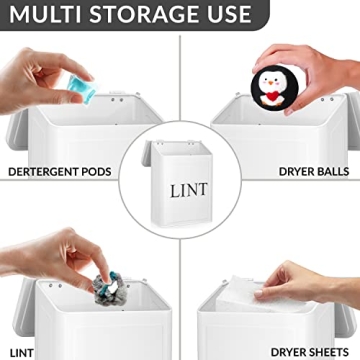 MULTI STORAGE USE

DERTERGENT PODS

DRYER BALLS

LINT

LINT

DRYER SHEETS