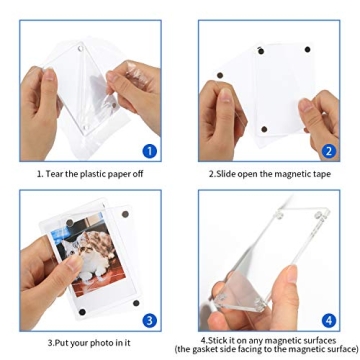 1

1. Tear the plastic paper off

2

2.Slide open the magnetic tape

3

3.Put your photo in it

4

4.Stick it on any magnetic surfaces
(the gasket side facing to the magnetic surface)