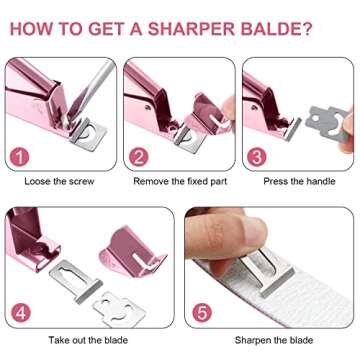 HOW TO GET A SHARPER BALDE?

1

Loose the screw

2

Remove the fixed part

3

Press the handle

4

Take out the blade

5

Sharpen the blade