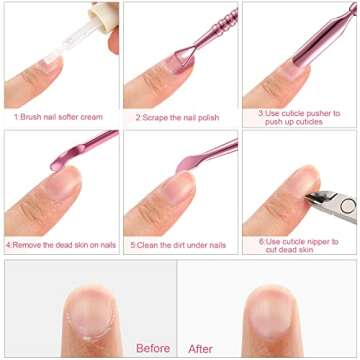 1.Brush nail softer cream

2.Scrape the nail polish

3.Use cuticle pusher to push up cuticles

4.Remove the dead skin on nails

5.Clean the dirt under nails

6.Use cuticle nipper to cut dead skin

Before

After