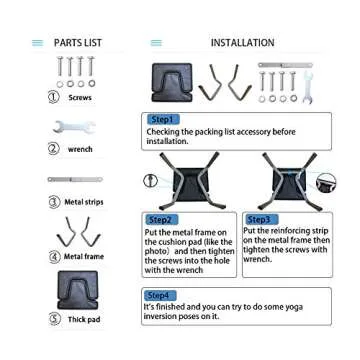 PARTS LIST

① Screws

② wrench

③ Metal strips

④ Metal frame

⑤ Thick pad

INSTALLATION

Step1
Checking the packing list accessory before installation.

①

Step2
Put the metal frame on the cushion pad (like the photo) and then tighten the screws into the hole with the wrench

Step3
Put the reinforcing strip on the metal frame then tighten the screws with wrench.

Step4
It's finished and you can try to do some yoga inversion poses on it.