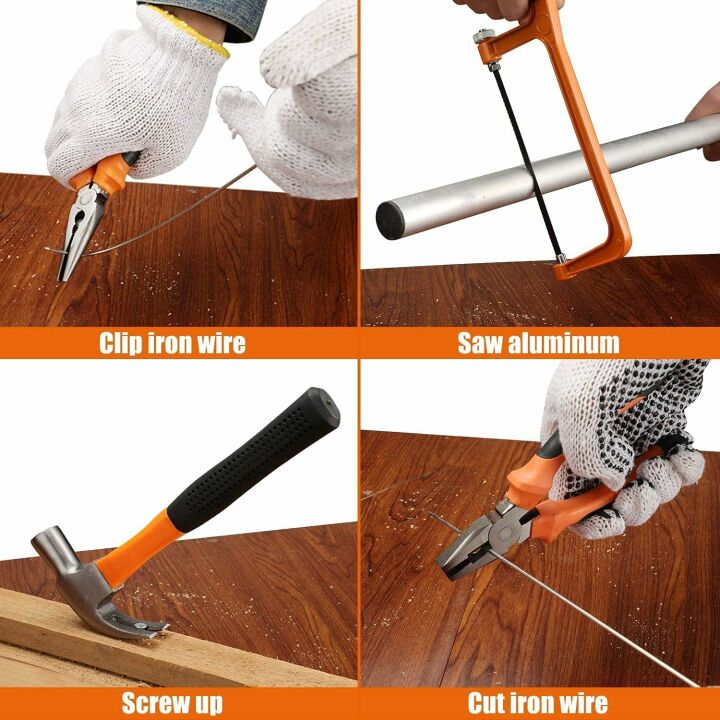 Clip iron wire

Saw aluminum

Screw up

Cut iron wire