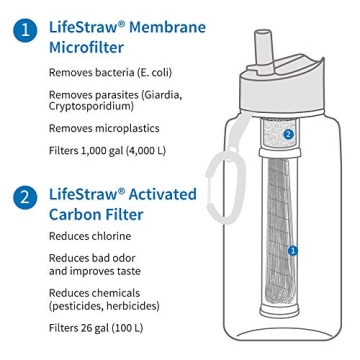 1 LifeStraw® Membrane Microfilter

Removes bacteria (E. coli)

Removes parasites (Giardia, Cryptosporidium)

Removes microplastics

Filters 1,000 gal (4,000 L)

2 LifeStraw® Activated Carbon Filter

Reduces chlorine

Reduces bad odor and improves taste

Reduces chemicals (pesticides, herbicides)

Filters 26 gal (100 L)

2

1