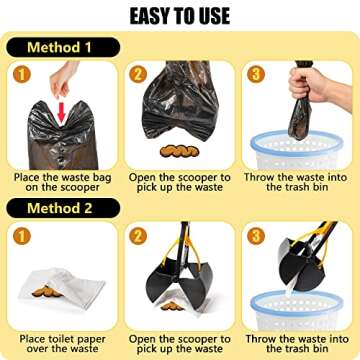 EASY TO USE

Method 1

1
Place the waste bag on the scooper

2
Open the scooper to pick up the waste

3
Throw the waste into the trash bin

Method 2

1
Place toilet paper over the waste

2
Open the scooper to pick up the waste

3
Throw the waste into the trash bin