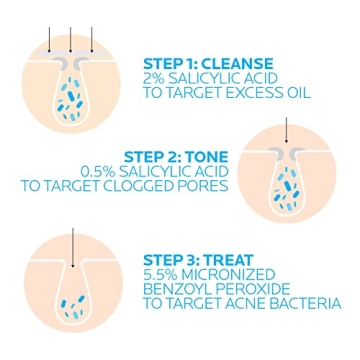 STEP 1: CLEANSE
2% SALICYLIC ACID
TO TARGET EXCESS OIL

STEP 2: TONE
0.5% SALICYLIC ACID
TO TARGET CLOGGED PORES

STEP 3: TREAT
5.5% MICRONIZED
BENZOYL PEROXIDE
TO TARGET ACNE BACTERIA