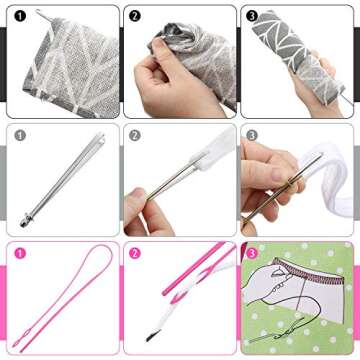 1
2
3
1
2
3
1
2
3