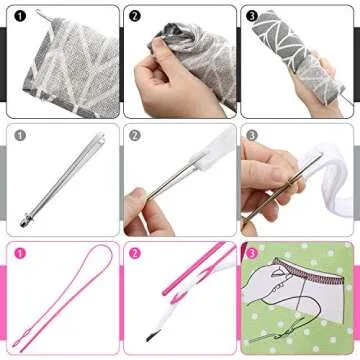 1
2
3
1
2
3
1
2
3