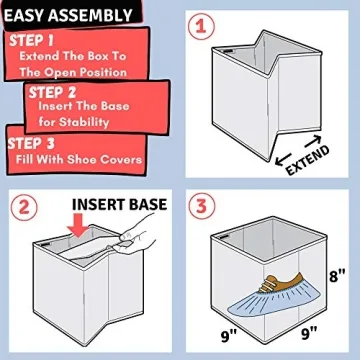 EASY ASSEMBLY

STEP 1
Extend The Box To The Open Position

STEP 2
Insert The Base for Stability

STEP 3
Fill With Shoe Covers

1

EXTEND

2

INSERT BASE

3

8"

9"

9"