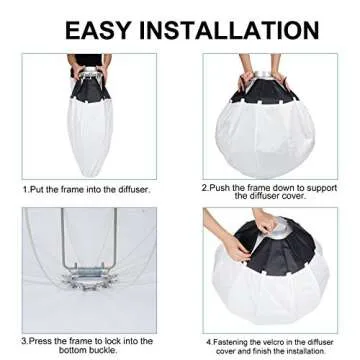 EASY INSTALLATION

1.Put the frame into the diffuser.

2.Push the frame down to support the diffuser cover.

3.Press the frame to lock into the bottom buckle.

4.Fastening the velcro in the diffuser cover and finish the installation.