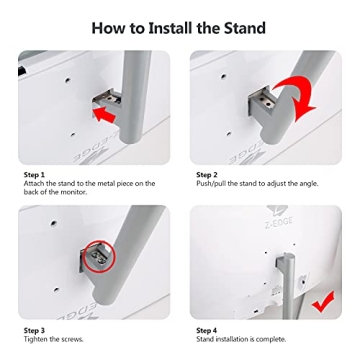 How to Install the Stand

Z-EDGE

Step 1
Attach the stand to the metal piece on the back of the monitor.

Z-EDGE

Step 2
Push/pull the stand to adjust the angle.

Z-EDGE

Step 3
Tighten the screws.

Z-EDGE

Step 4
Stand installation is complete.