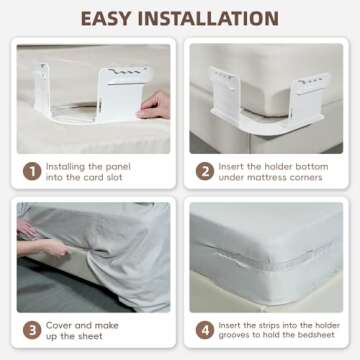 EASY INSTALLATION

1 Installing the panel into the card slot

2 Insert the holder bottom under mattress corners

3 Cover and make up the sheet

4 Insert the strips into the holder grooves to hold the bedsheet