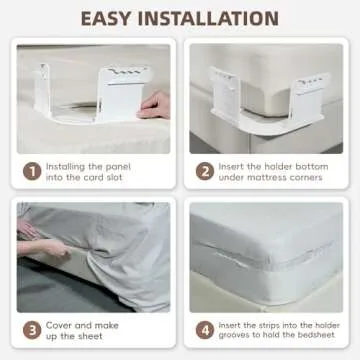 EASY INSTALLATION

1 Installing the panel into the card slot

2 Insert the holder bottom under mattress corners

3 Cover and make up the sheet

4 Insert the strips into the holder grooves to hold the bedsheet