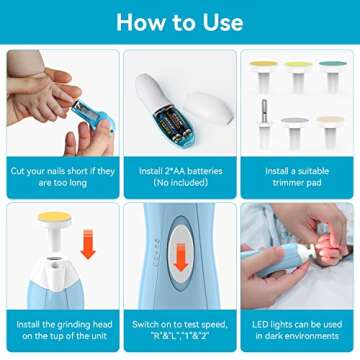 How to Use

Cut your nails short if they are too long

Install 2*AA batteries (No included)

Install a suitable trimmer pad

Install the grinding head on the tup of the unit

Switch on to test speed, "R"&"L","1"&"2"

LED lights can be used in dark environments