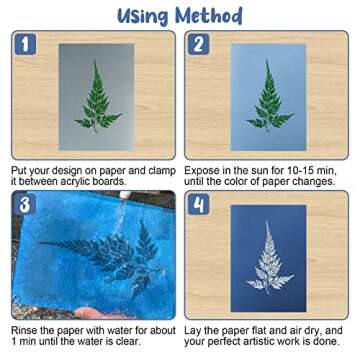 Using Method

1

Put your design on paper and clamp it between acrylic boards.

2

Expose in the sun for 10-15 min, until the color of paper changes.

3

Rinse the paper with water for about 1 min until the water is clear.

4

Lay the paper flat and air dry, and your perfect artistic work is done.