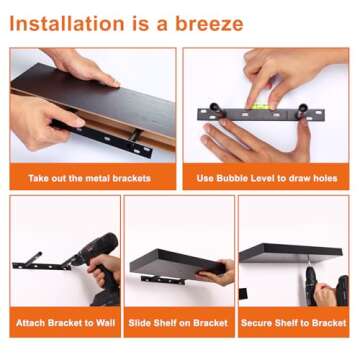 Installation is a breeze

Take out the metal brackets

Use Bubble Level to draw holes

Attach Bracket to Wall

Slide Shelf on Bracket

Secure Shelf to Bracket