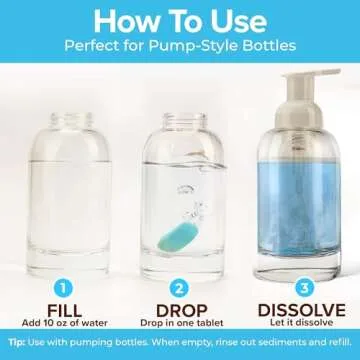 How To Use
Perfect for Pump-Style Bottles

1
FILL
Add 10 oz of water

2
DROP
Drop in one tablet

3
DISSOLVE
Let it dissolve

Tip: Use with pumping bottles. When empty, rinse out sediments and refill.