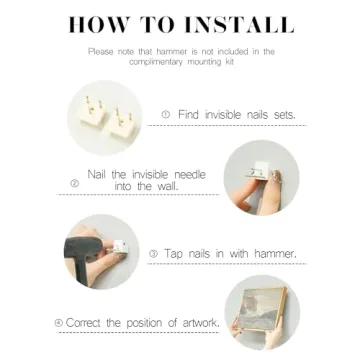 HOW TO INSTALL

Please note that hammer is not included in the complimentary mounting kit

① Find invisible nails sets.

② Nail the invisible needle into the wall.

③ Tap nails in with hammer.

④ Correct the position of artwork.