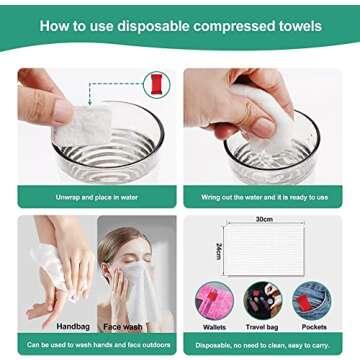 How to use disposable compressed towels

Unwrap and place in water

Wring out the water and it is ready to use

Handbag

Face wash

Can be used to wash hands and face outdoors

30cm

24cm

Wallets

Travel bag

Pockets

Disposable, no need to clean, easy to carry.