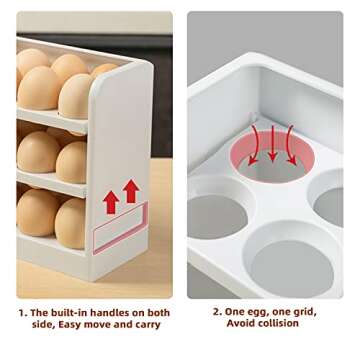 1. The built-in handles on both side, Easy move and carry

2. One egg, one grid, Avoid collision