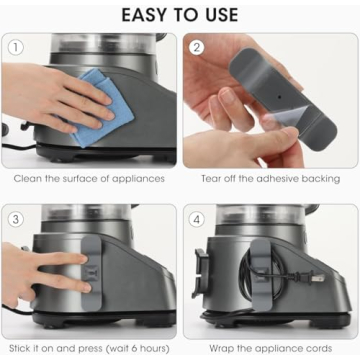 EASY TO USE

1

Clean the surface of appliances

2

Tear off the adhesive backing

3

Stick it on and press (wait 6 hours)

4

Wrap the appliance cords