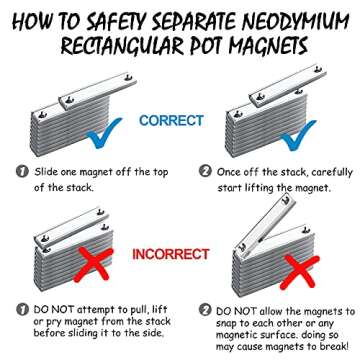 HOW TO SAFETY SEPARATE NEODYMIUM RECTANGULAR POT MAGNETS

CORRECT

1 Slide one magnet off the top of the stack.

2 Once off the stack, carefully start lifting the magnet.

INCORRECT

1 DO NOT attempt to pull, lift or pry magnet from the stack before sliding it to the side.

2 DO NOT allow the magnets to snap to each other or any magnetic surface. doing so may cause magnets to break!